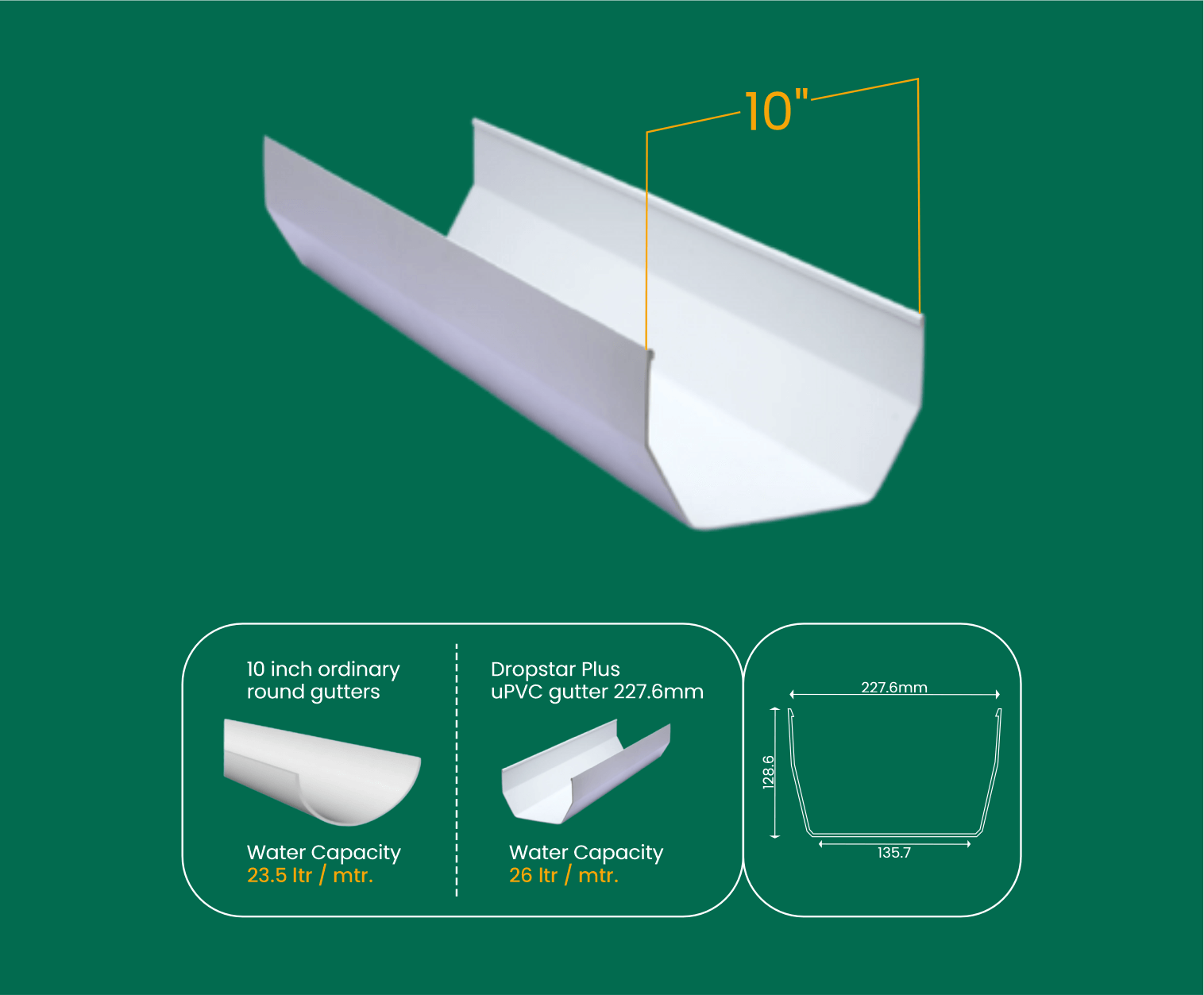 10"

10 inch ordinary round gutters

Water Capacity
23.5 ltr / mtr.

Dropstar Plus uPVC gutter 227.6mm

Water Capacity
26 ltr / mtr.

227.6mm
128.6
135.7